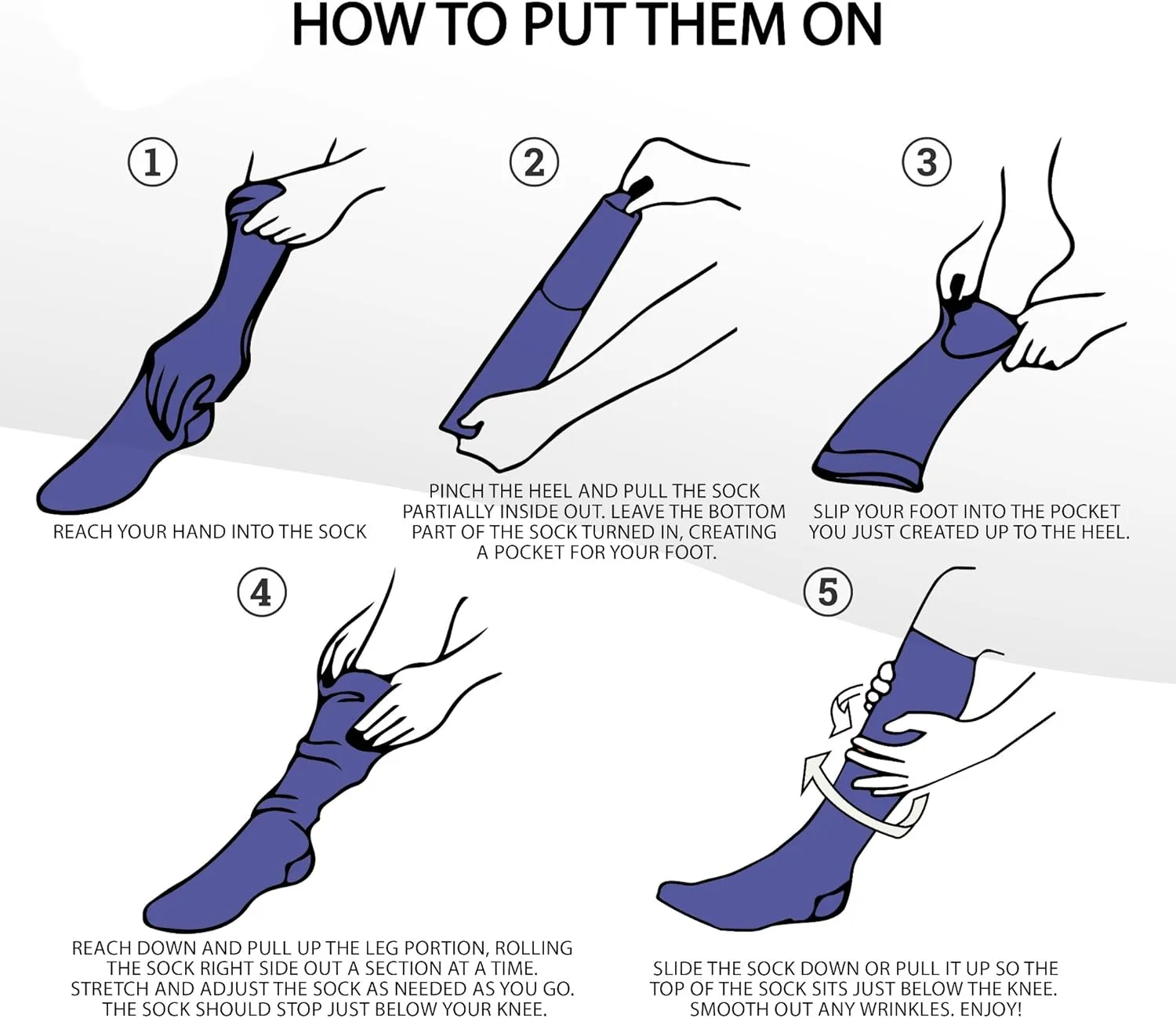 HOW TO PUT THEM ON

1

REACH YOUR HAND INTO THE SOCK

2

PINCH THE HEEL AND PULL THE SOCK PARTIALLY INSIDE OUT. LEAVE THE BOTTOM PART OF THE SOCK TURNED IN, CREATING A POCKET FOR YOUR FOOT.

3

SLIP YOUR FOOT INTO THE POCKET YOU JUST CREATED UP TO THE HEEL.

4

REACH DOWN AND PULL UP THE LEG PORTION, ROLLING THE SOCK RIGHT SIDE OUT A SECTION AT A TIME. STRETCH AND ADJUST THE SOCK AS NEEDED AS YOU GO. THE SOCK SHOULD STOP JUST BELOW YOUR KNEE.

5

SLIDE THE SOCK DOWN OR PULL IT UP SO THE TOP OF THE SOCK SITS JUST BELOW THE KNEE. SMOOTH OUT ANY WRINKLES. ENJOY!